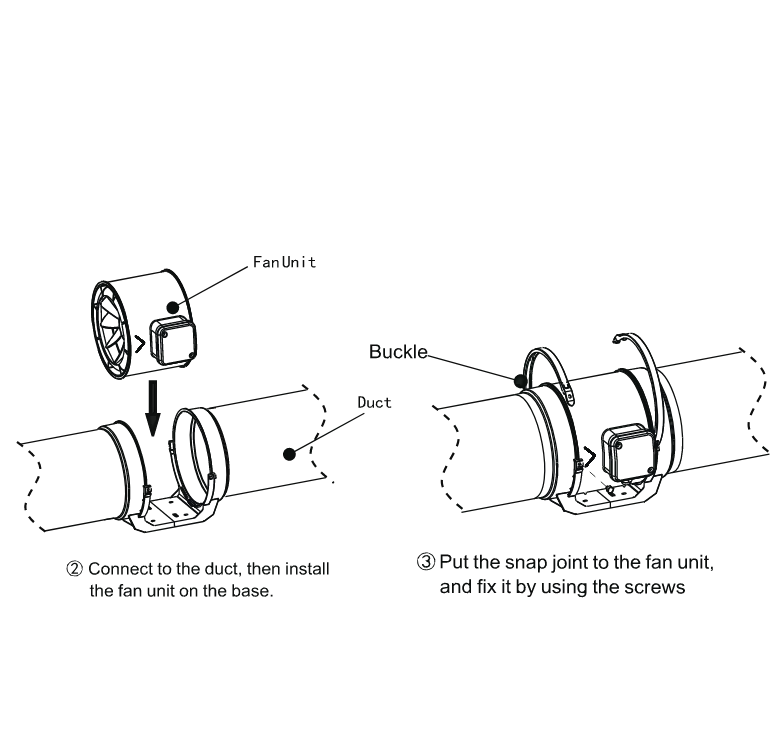 Fan Unit

Duct

② Connect to the duct, then install the fan unit on the base.

Buckle

③ Put the snap joint to the fan unit, and fix it by using the screws